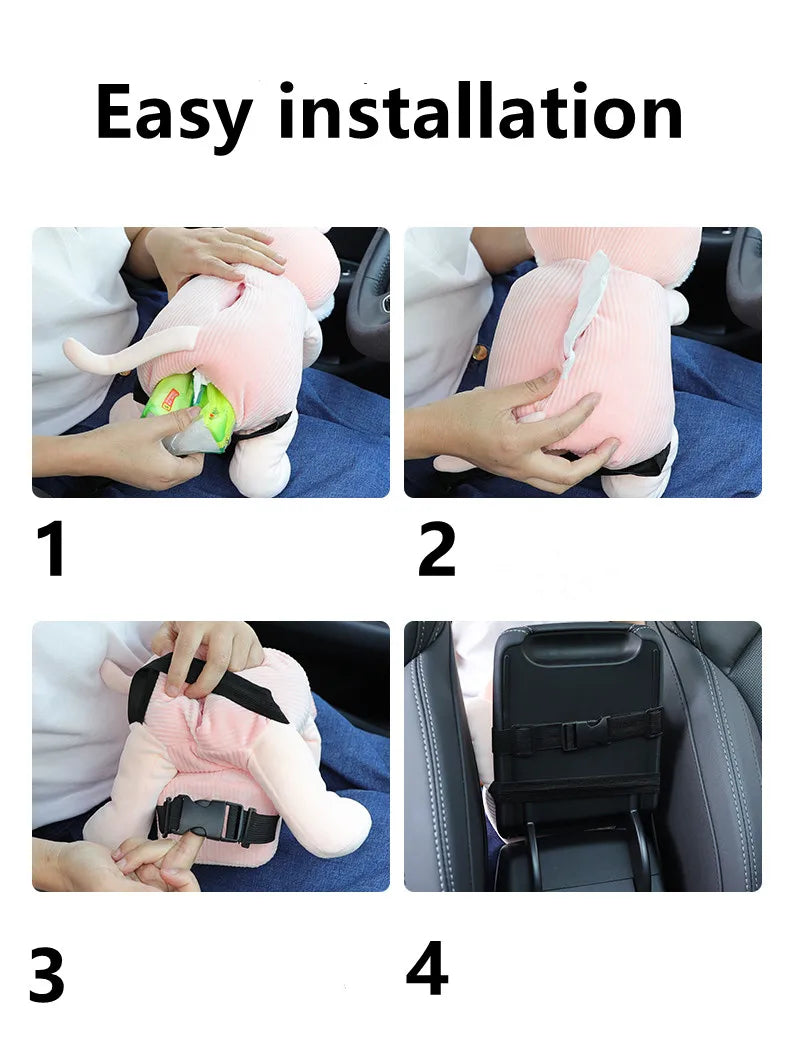 Easy installation

1

2

3

4