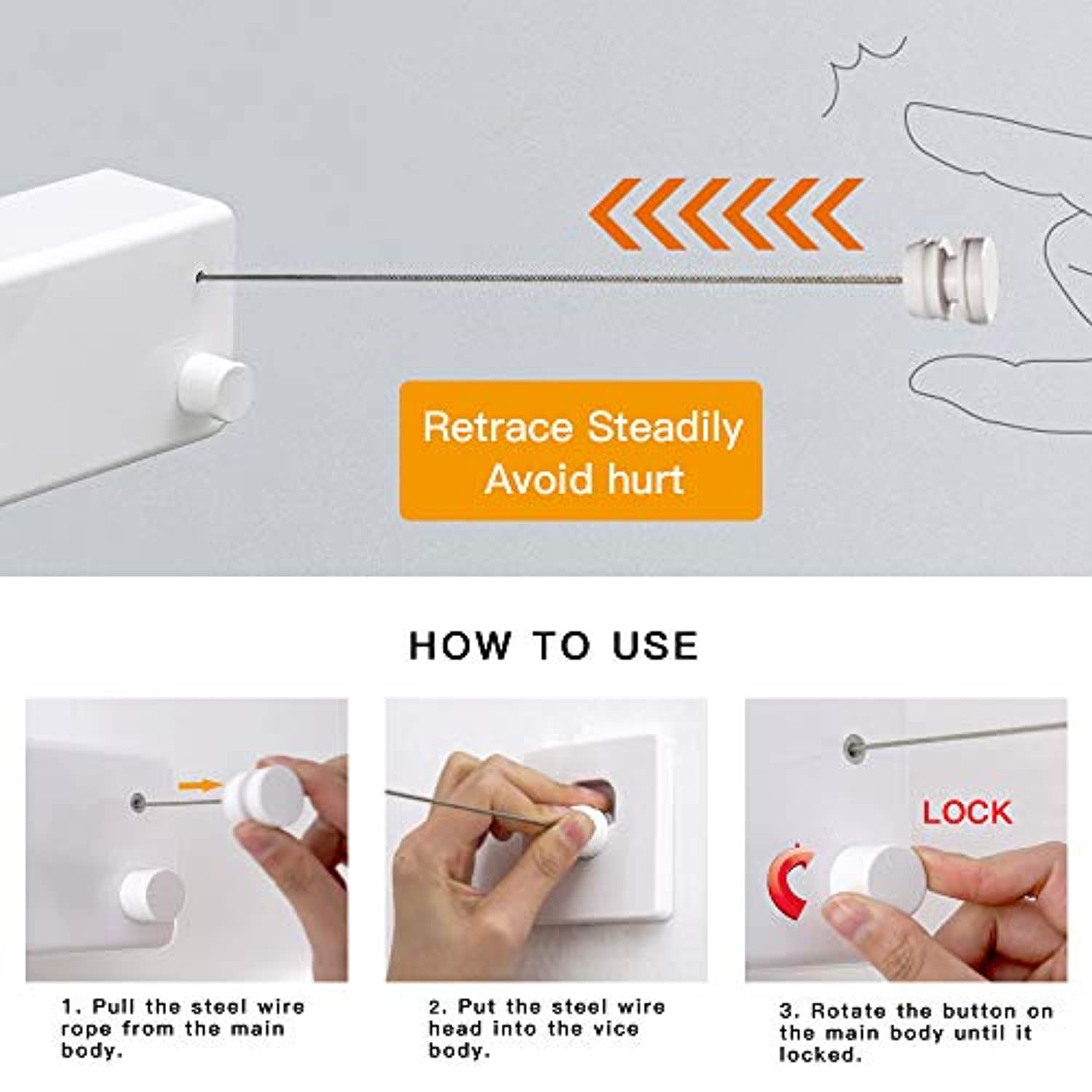 Retrace Steadily
Avoid hurt

HOW TO USE

LOCK

1. Pull the steel wire rope from the main body.

2. Put the steel wire head into the vice body.

3. Rotate the button on the main body until it locked.